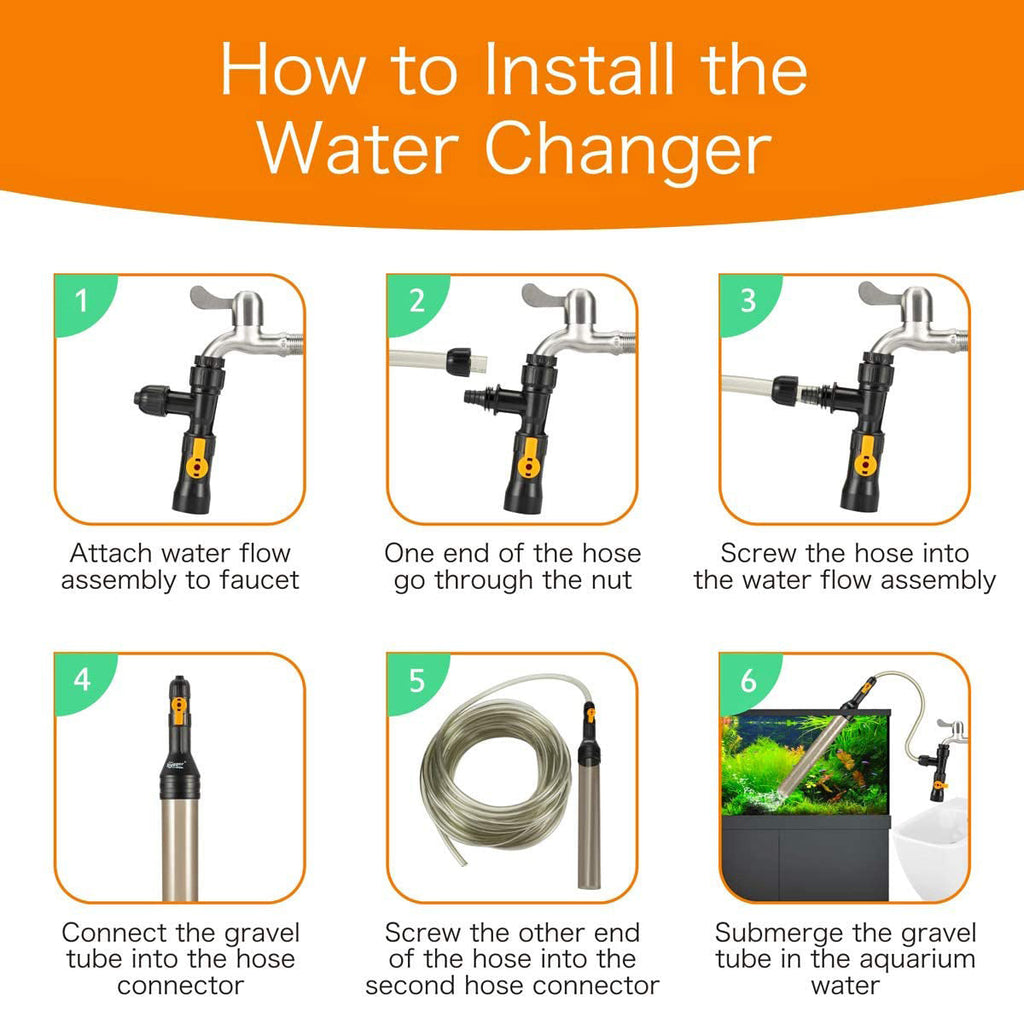 How to Install the Water Changer

1

Attach water flow assembly to faucet

2

One end of the hose go through the nut

3

Screw the hose into the water flow assembly

4

Connect the gravel tube into the hose connector

5

Screw the other end of the hose into the second hose connector

6

Submerge the gravel tube in the aquarium water