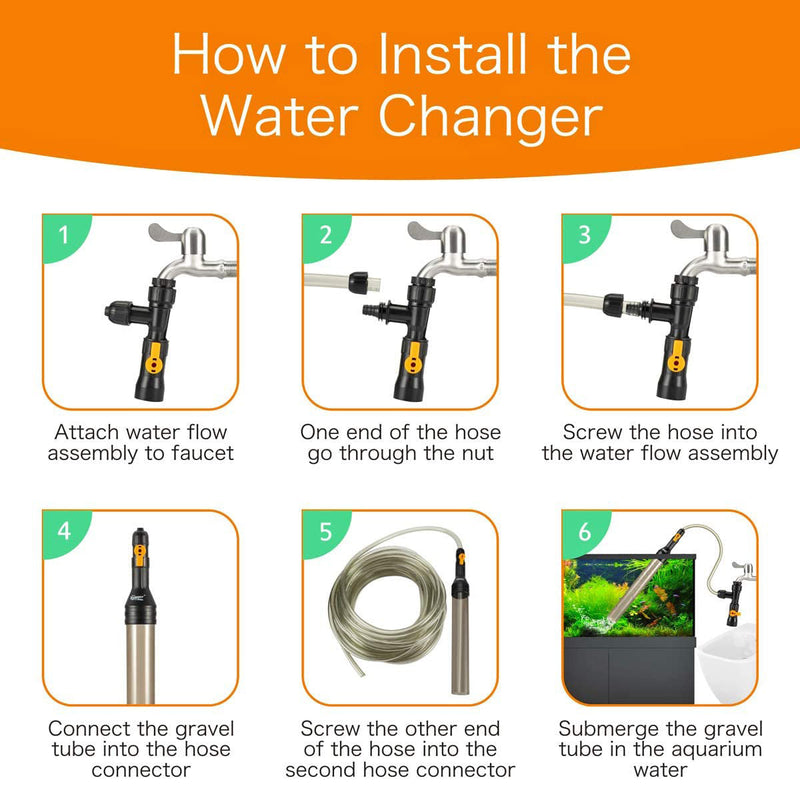 How to Install the Water Changer

1

Attach water flow assembly to faucet

2

One end of the hose go through the nut

3

Screw the hose into the water flow assembly

4

Connect the gravel tube into the hose connector

5

Screw the other end of the hose into the second hose connector

6

Submerge the gravel tube in the aquarium water