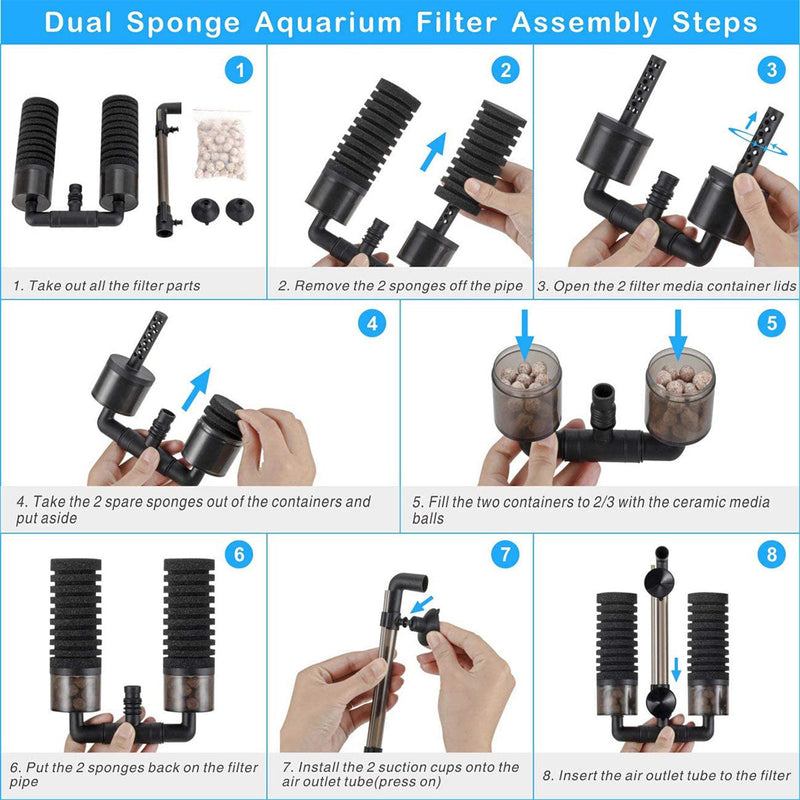 Dual Sponge Aquarium Filter Assembly Steps

1

1. Take out all the filter parts

2

2. Remove the 2 sponges off the pipe

3

3. Open the 2 filter media container lids

4

4. Take the 2 spare sponges out of the containers and put aside

5

5. Fill the two containers to 2/3 with the ceramic media balls

6

6. Put the 2 sponges back on the filter pipe

7

7. Install the 2 suction cups onto the air outlet tube(press on)

8

8. Insert the air outlet tube to the filter