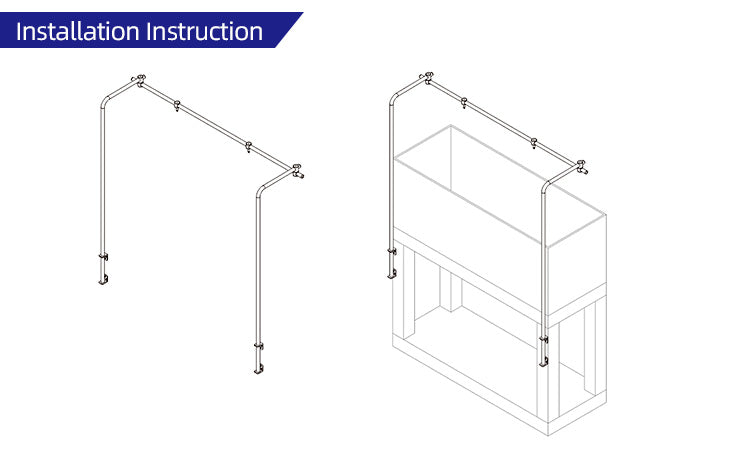 Installation Instruction